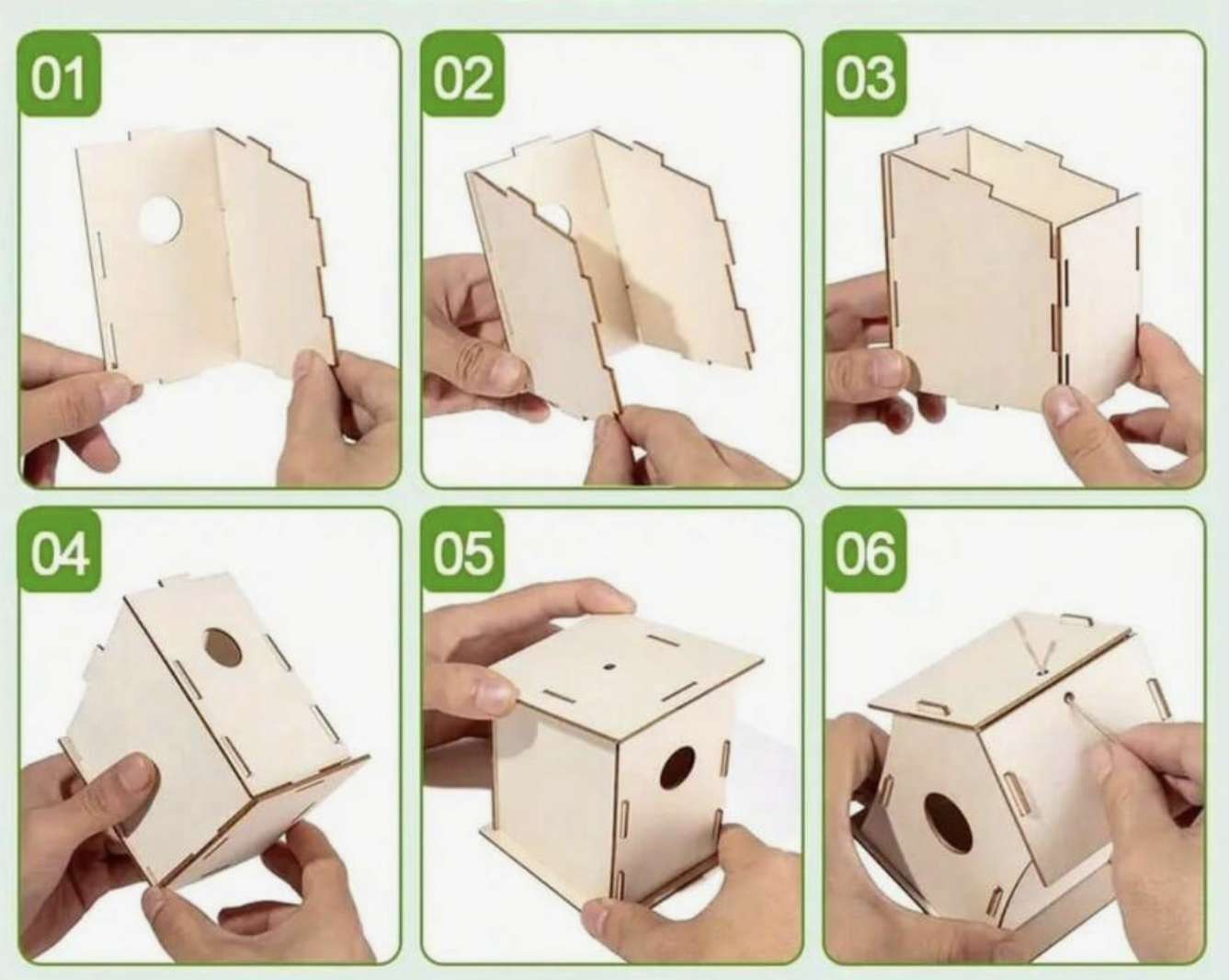 01

02

03

04

05

06